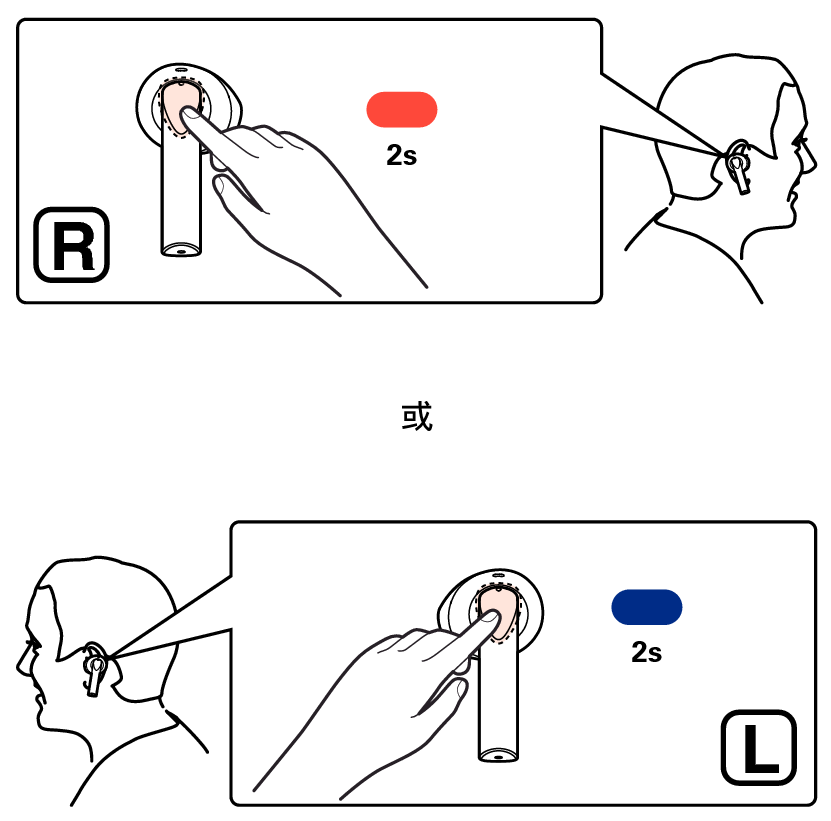 2s

R

或

2s

L